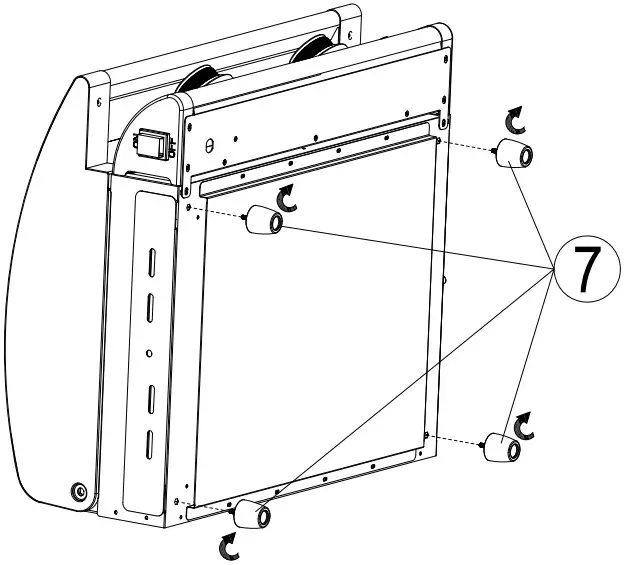 7