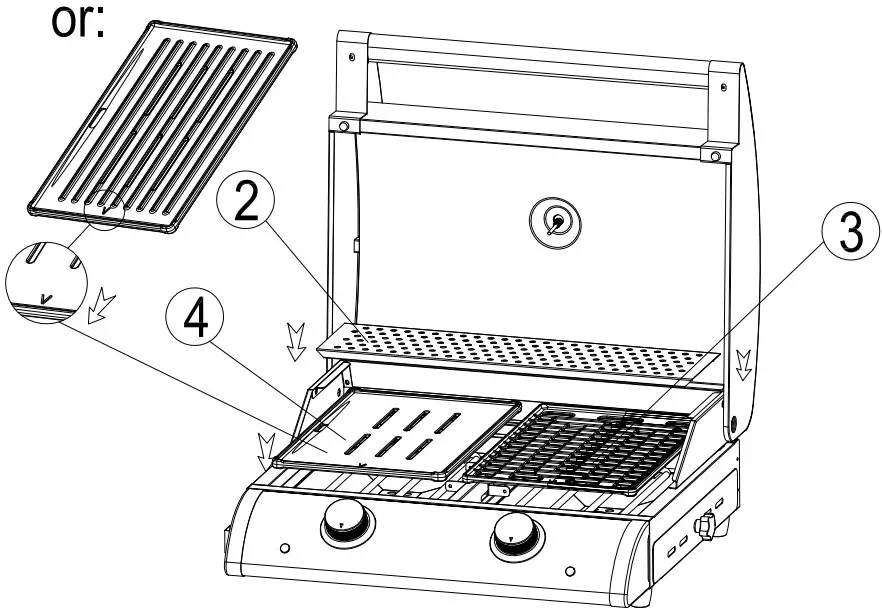 or:

2

3

4