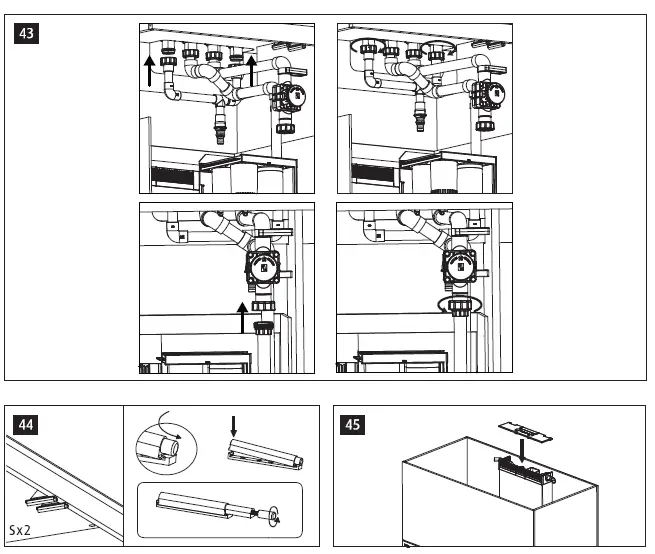 43

44

Sx2

45