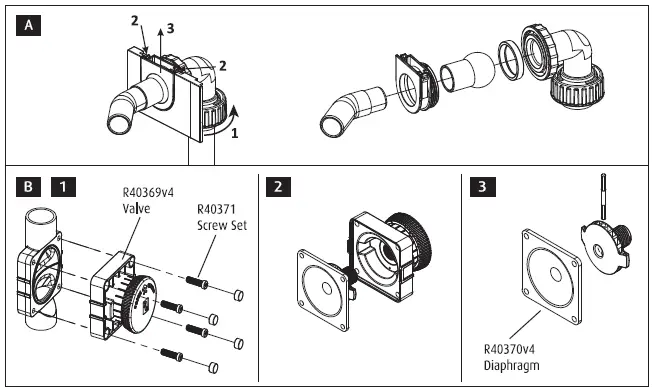 A

2
3
2
1

B 1

R40369v4
Valve

R40371
Screw Set

2

3

R40370v4
Diaphragm