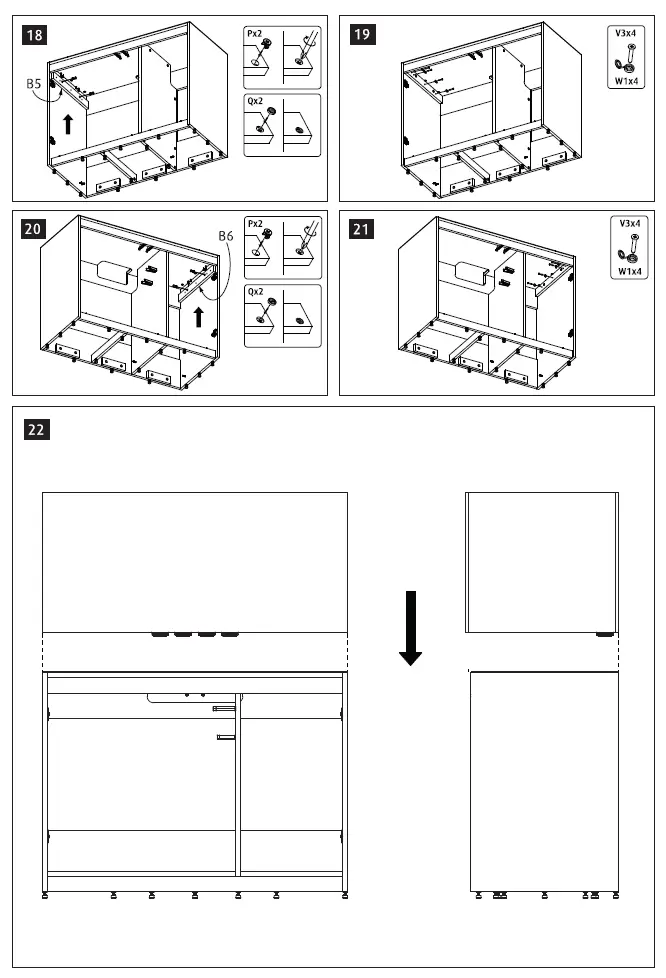 18

B5

Px2

Qx2

19

V3x4

W1x4

20

B6

Px2

Qx2

21

V3x4

W1x4

22