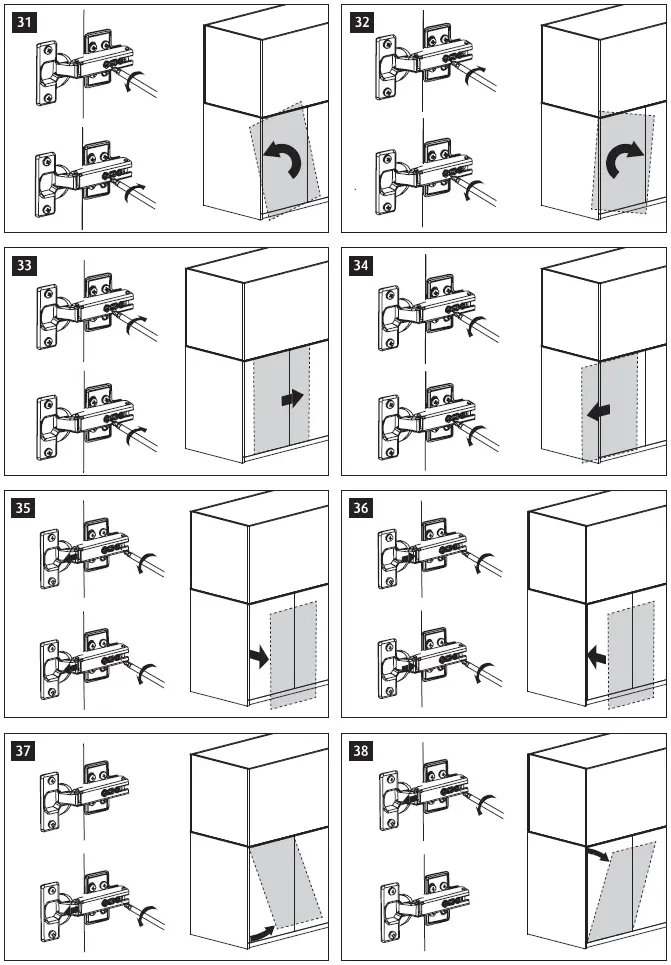 31

32

33

34

35

36

37

38