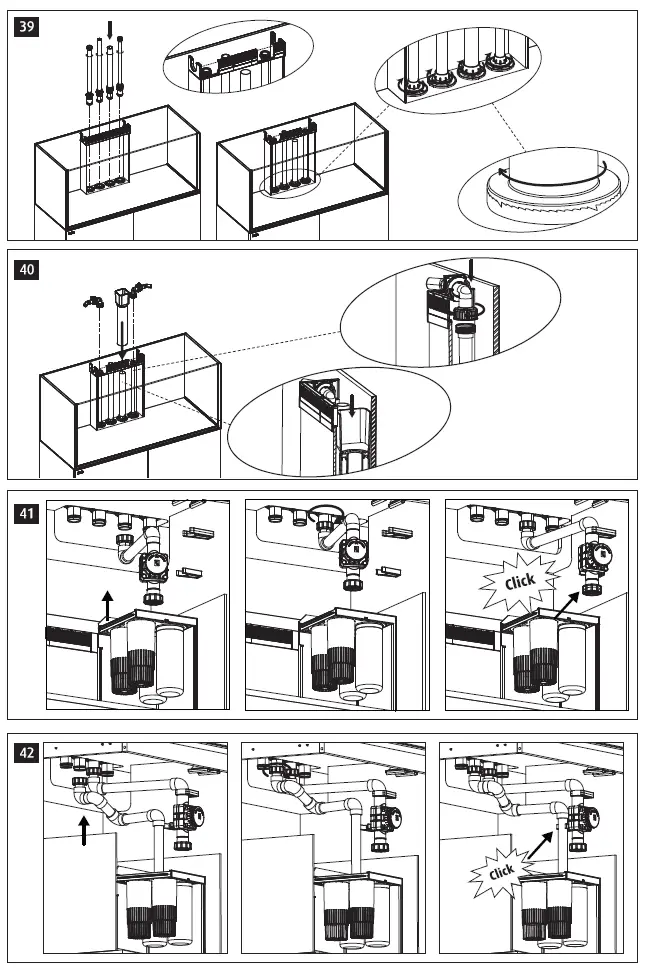 39

40

41

Click

42

Click