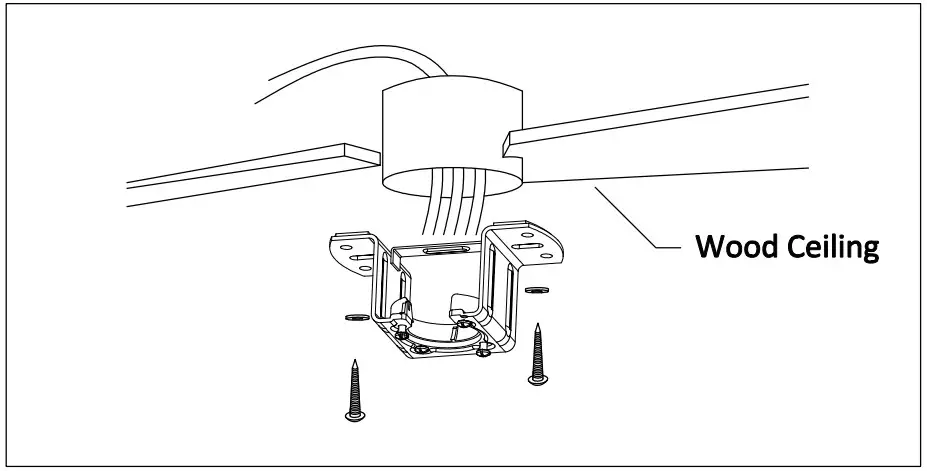 Wood Ceiling