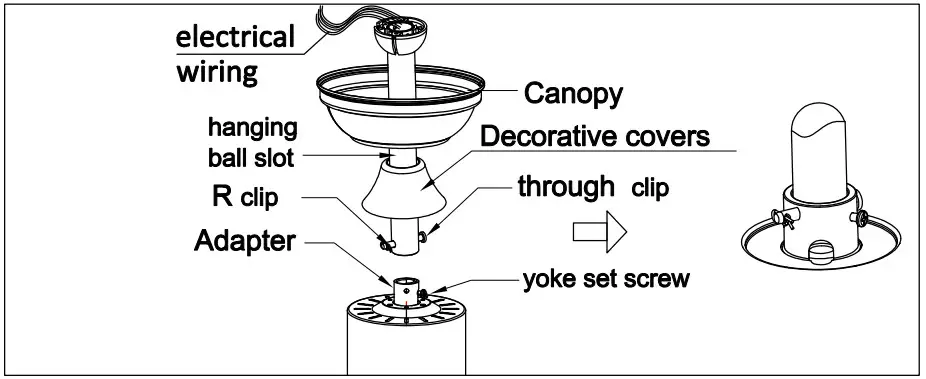 electrical wiring

Canopy

hanging ball slot

Decorative covers

R clip

through clip

Adapter

yoke set screw