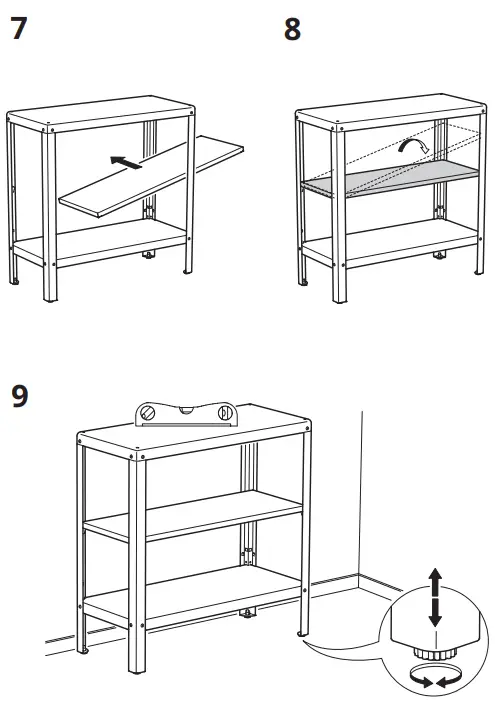 7

8

9