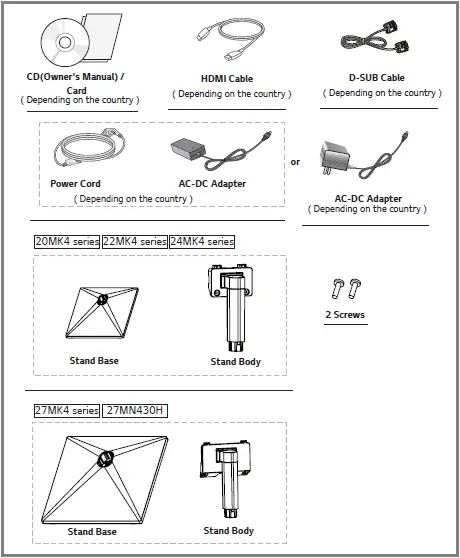 CD(Owner's Manual) / Card
( Depending on the country )

HDMI Cable
( Depending on the country )

D-SUB Cable
( Depending on the country )

Power Cord

AC-DC Adapter

( Depending on the country )

or

AC-DC Adapter
( Depending on the country )

20MK4 series 22MK4 series 24MK4 series

Stand Base

Stand Body

2 Screws

27MK4 series 27MN430H

Stand Base

Stand Body