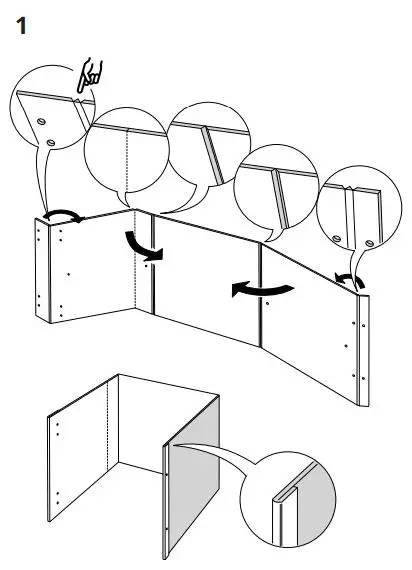 1