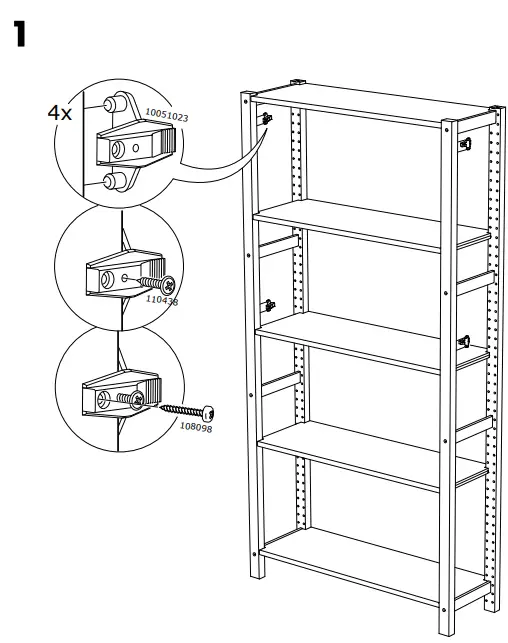 1

4x

10051023

110438

108098