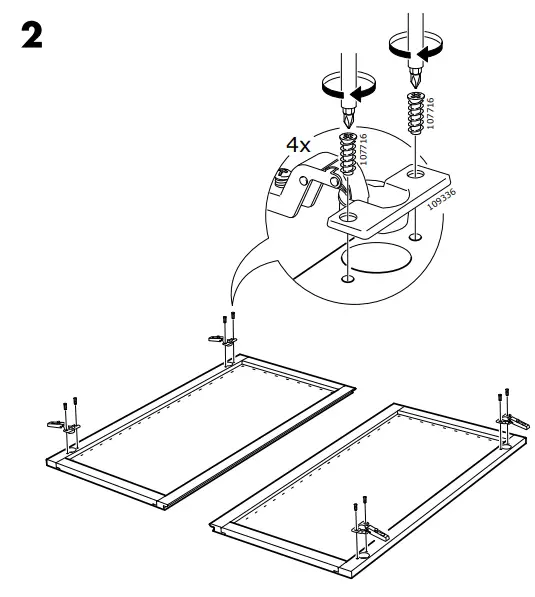 2

4x

107716

107716

109336