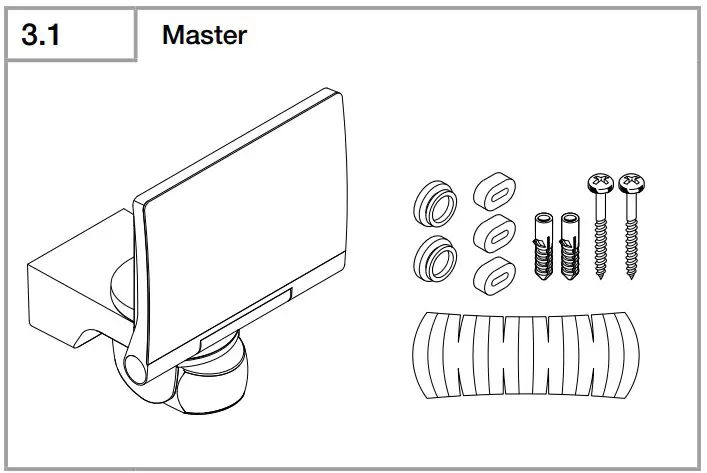 3.1

Master