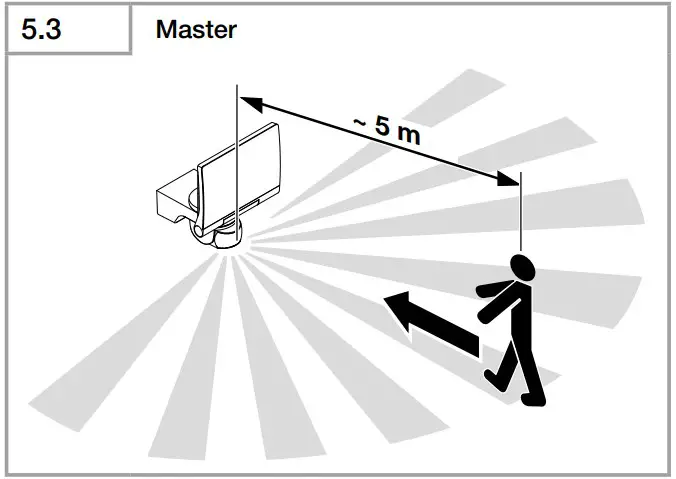 5.3

Master

~ 5 m