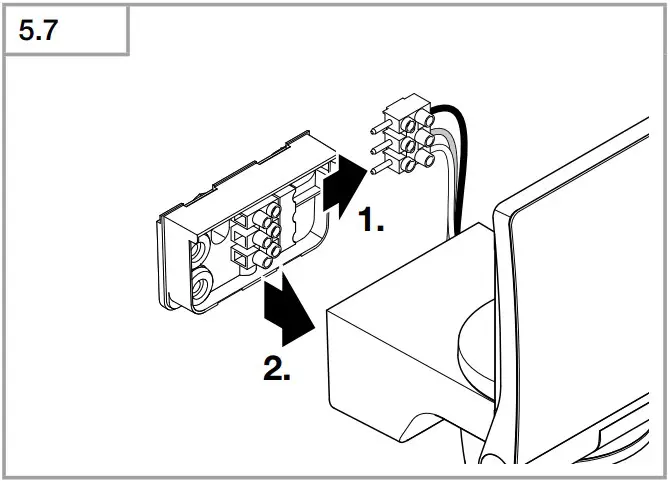 5.7

1.

2.