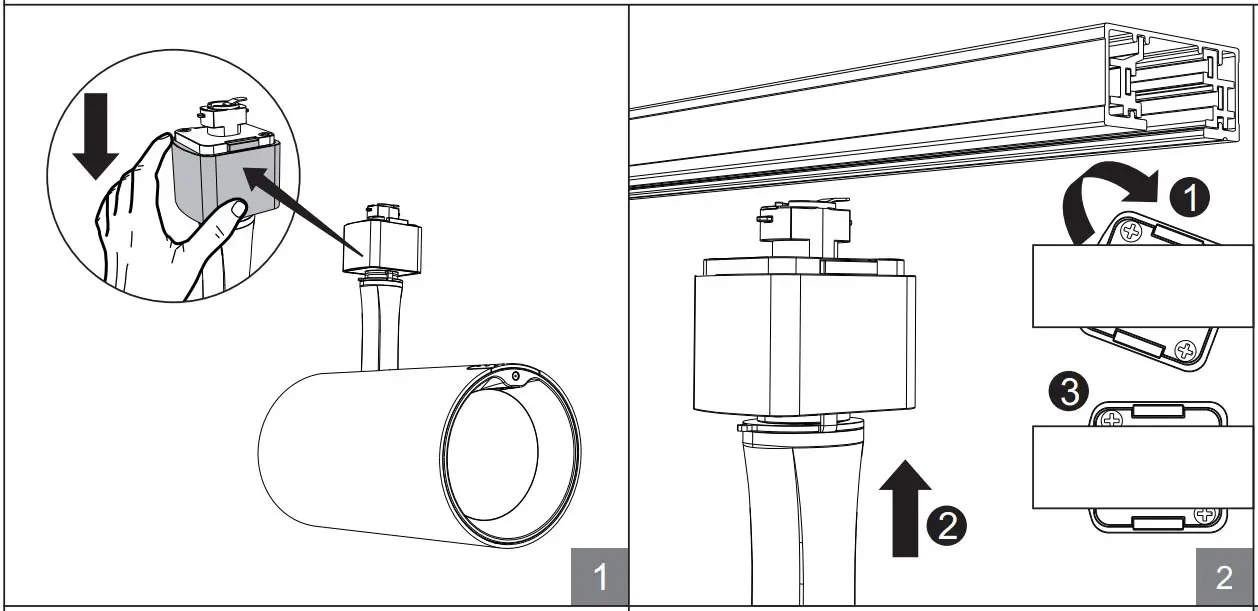 1

1
2
3
2