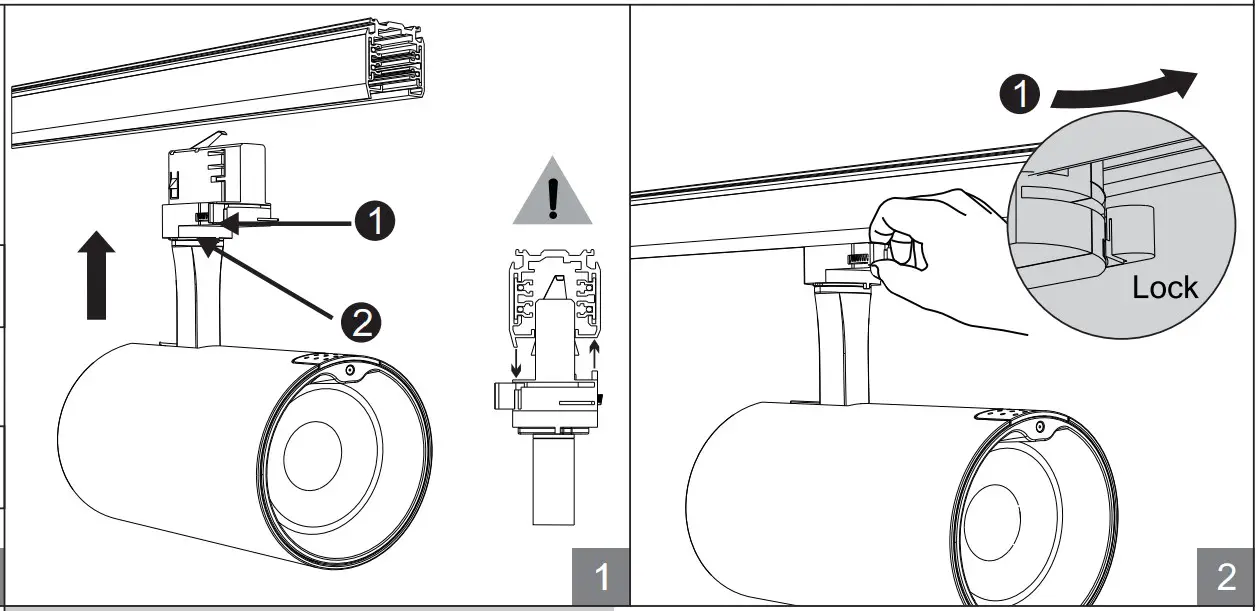 1
2
!
1
1
Lock
2