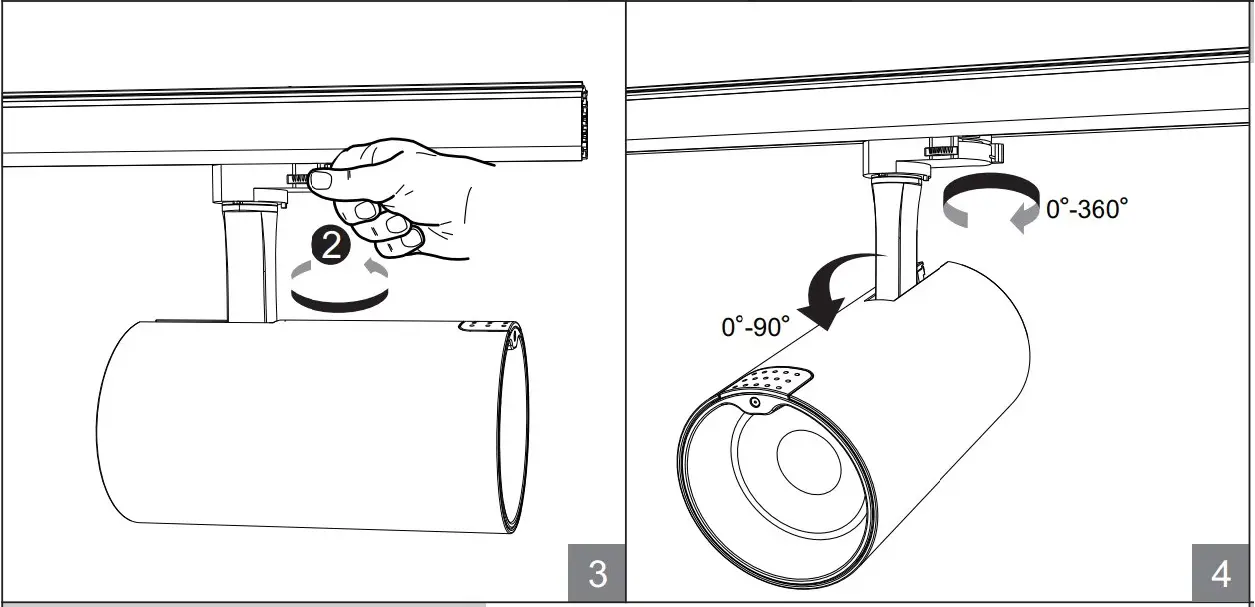 2

3

0°-360°

0°-90°

4