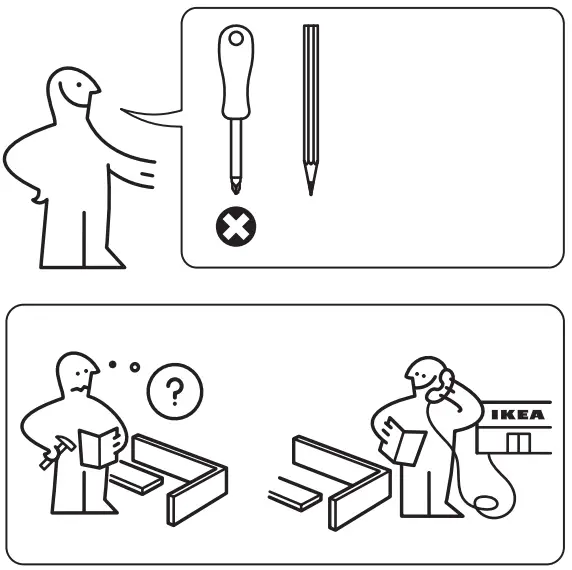 ?

IKEA