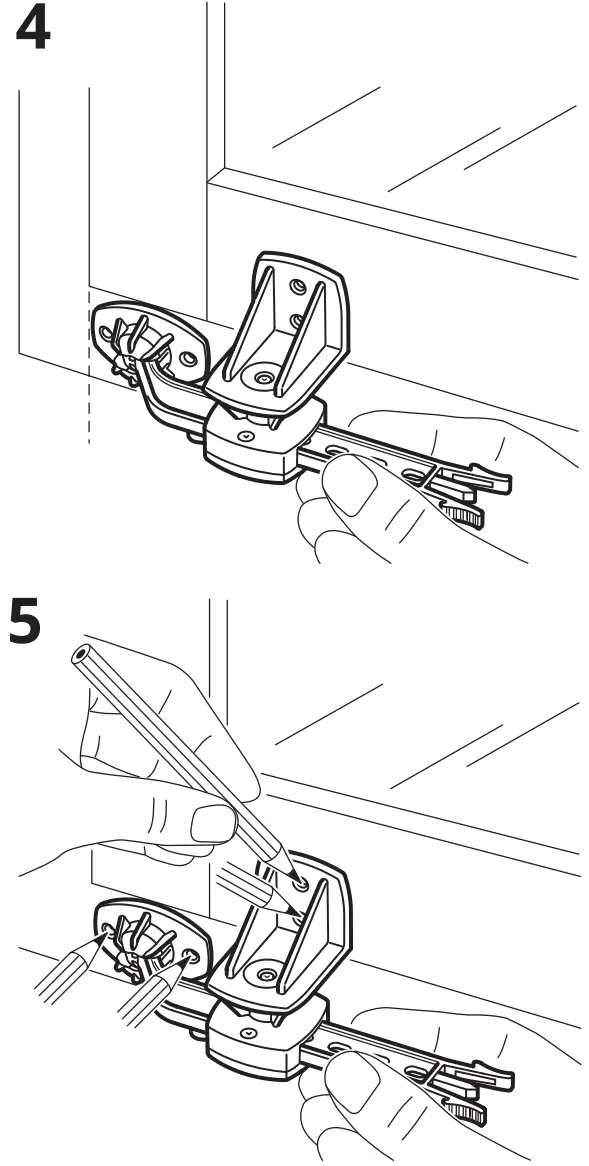 4

5