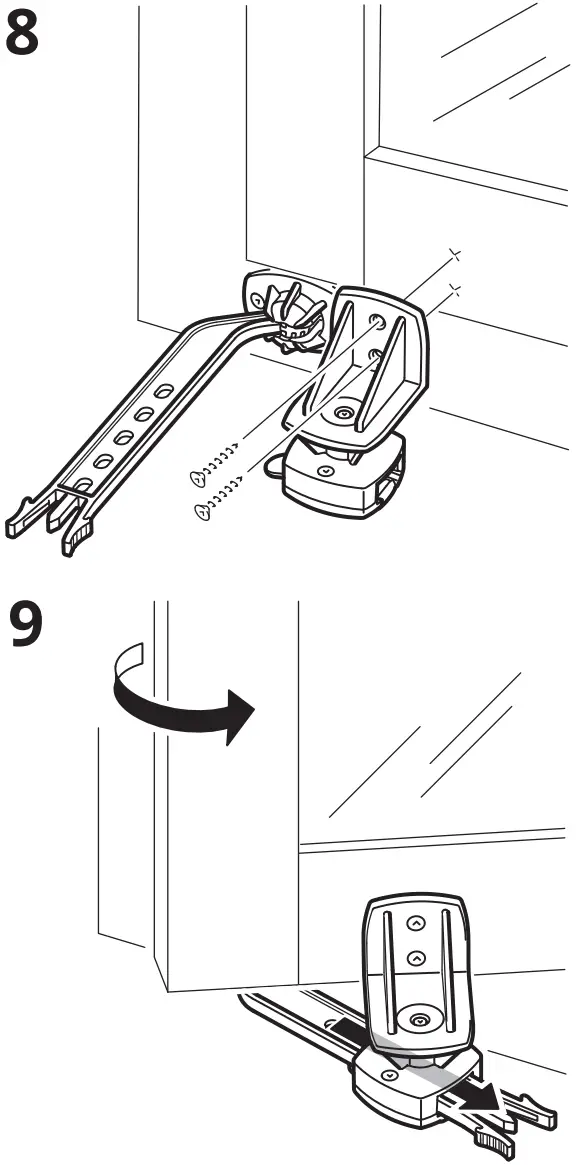 8

9