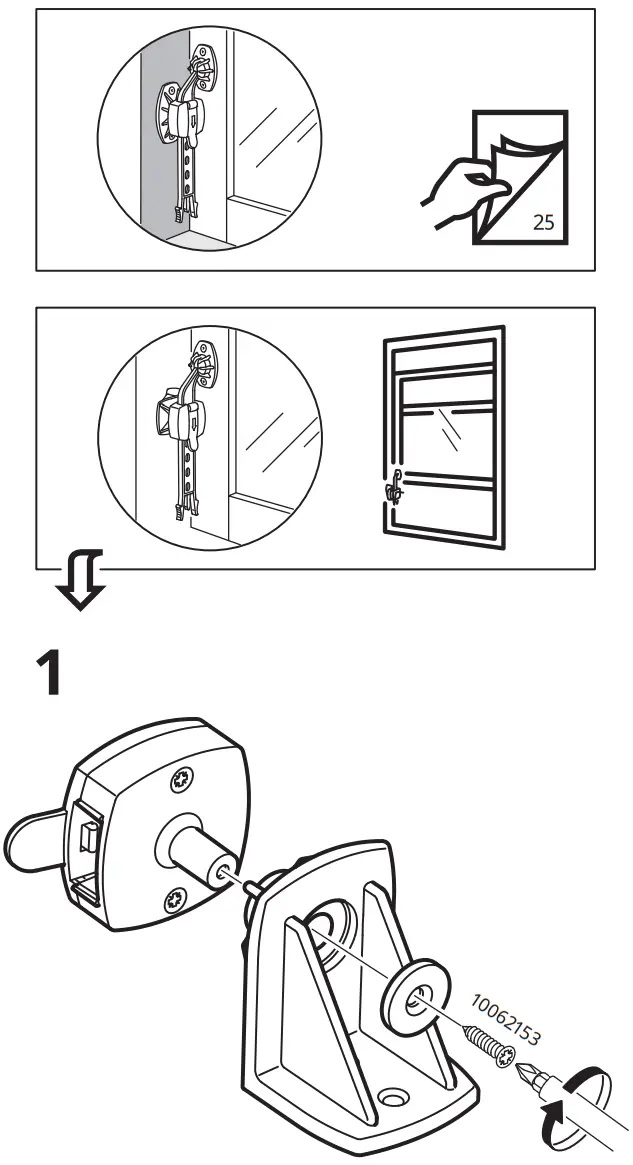 25

1

10062153