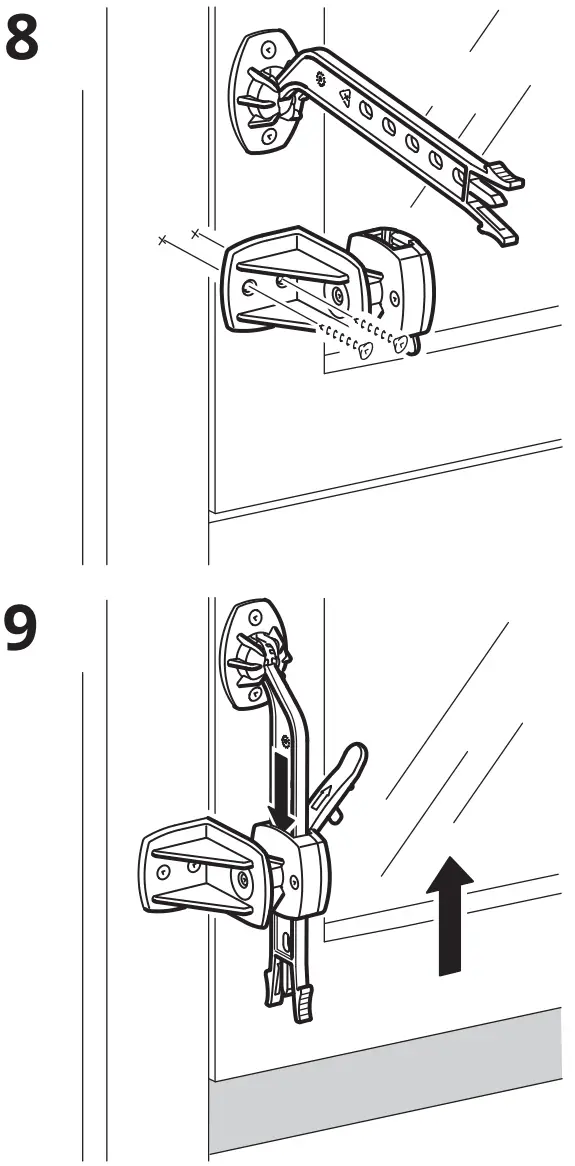 8

9