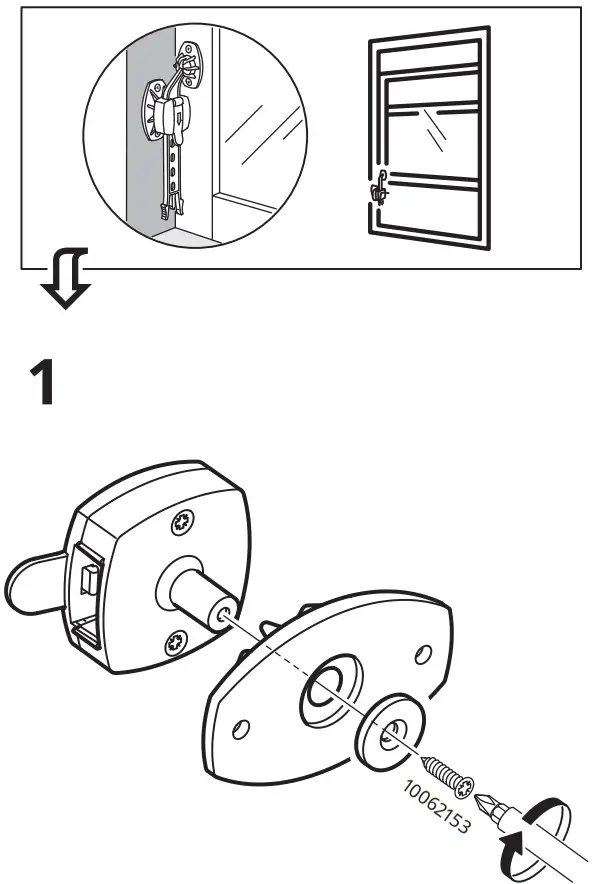 1

10062153