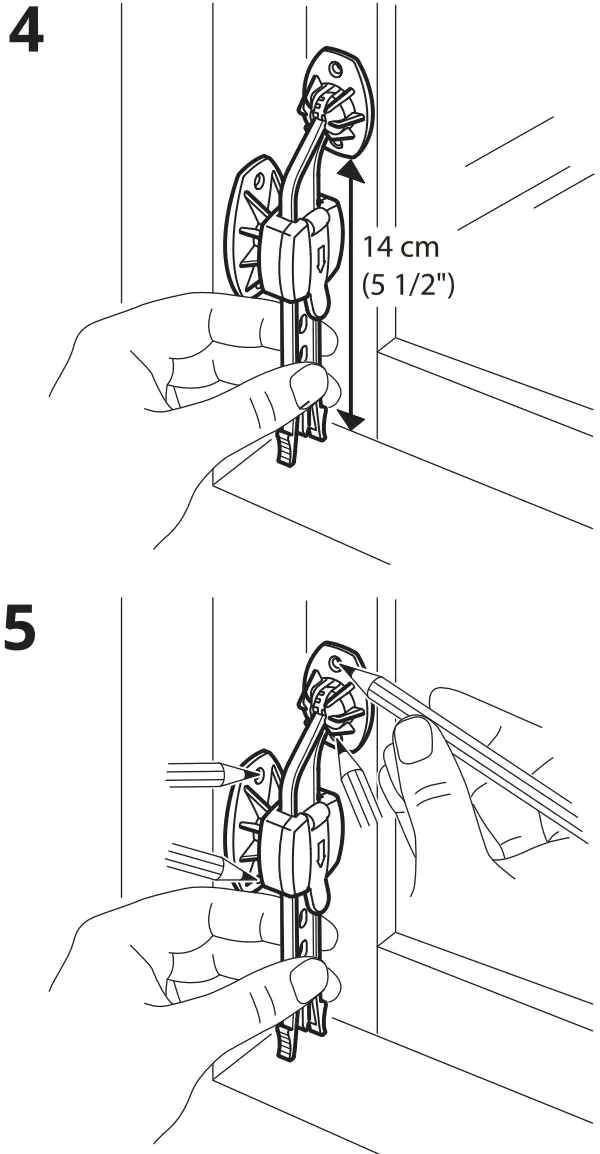 4

14 cm
(5 1/2")

5