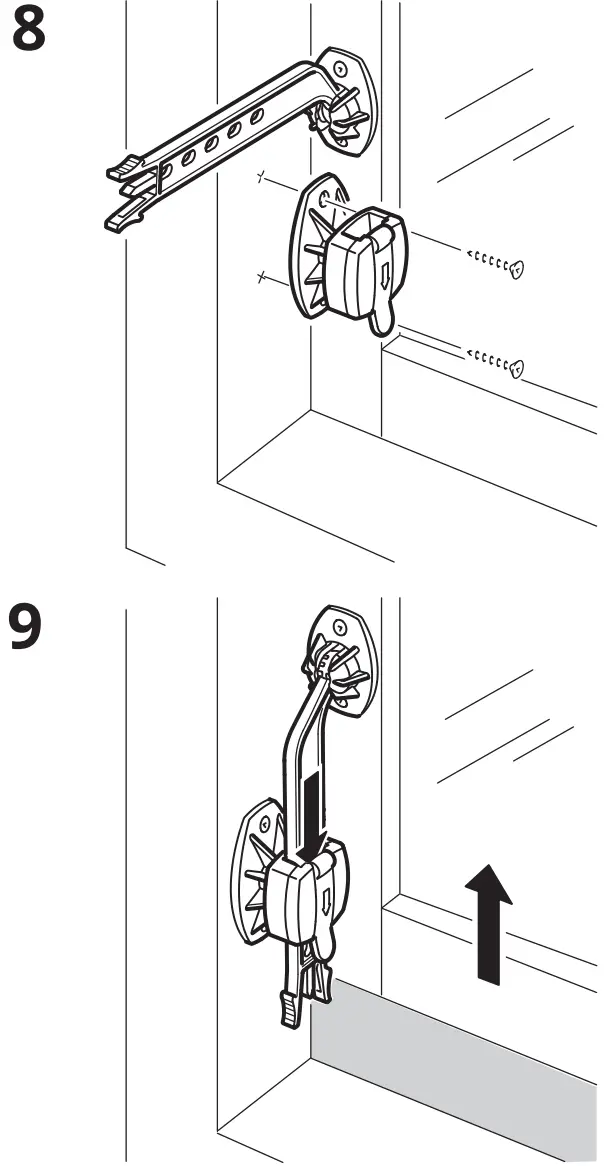 8

9