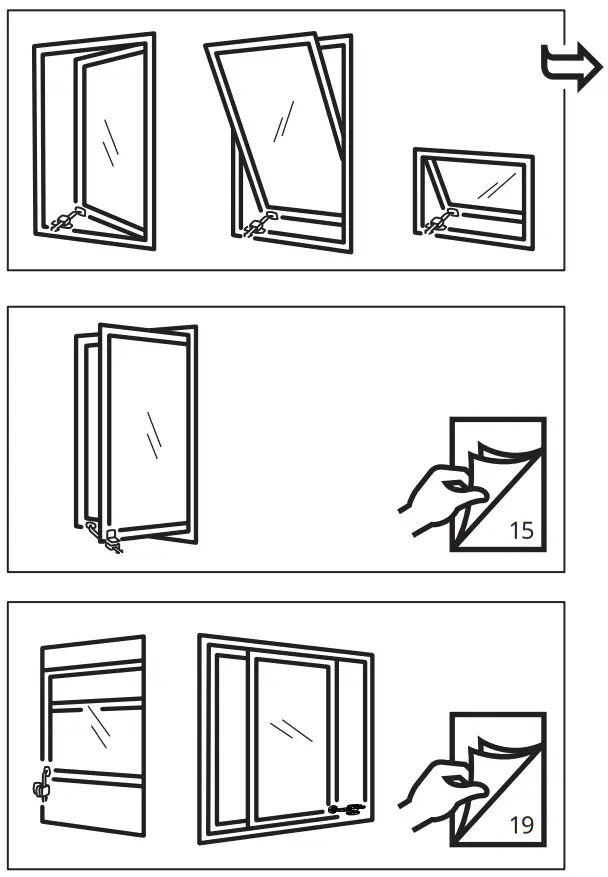 15

19