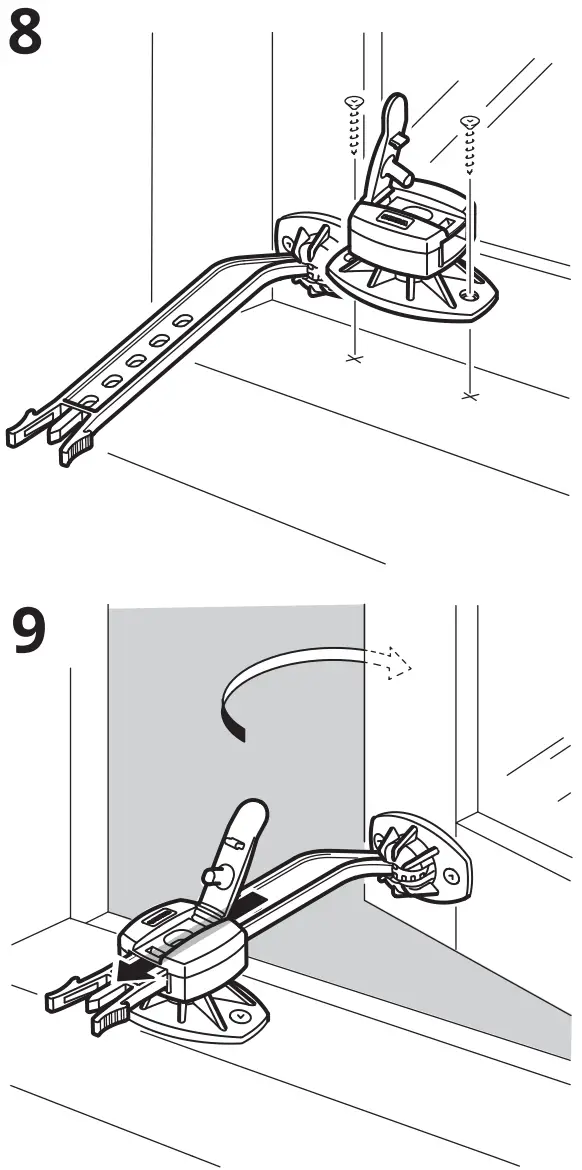 8

9