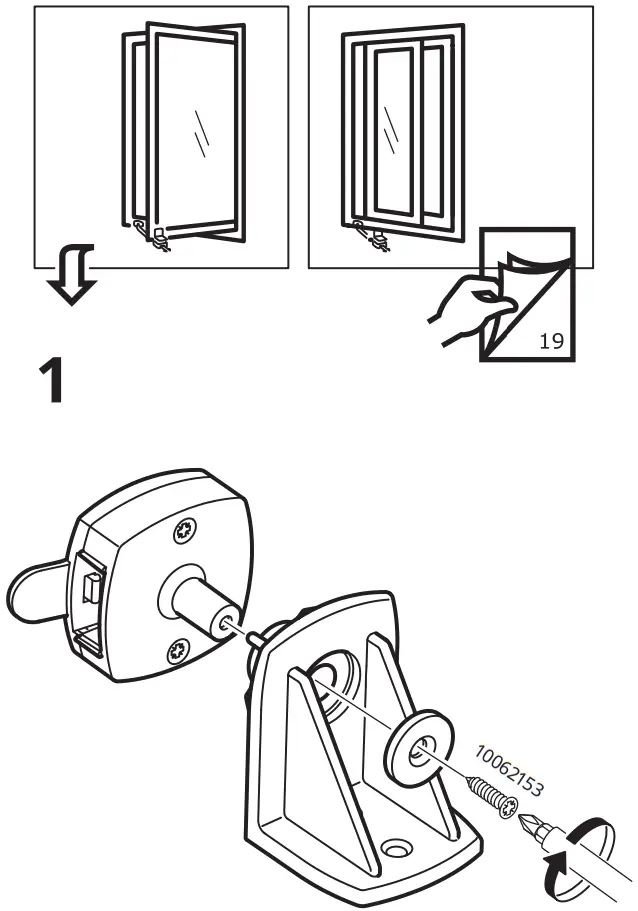 19

1

10062153