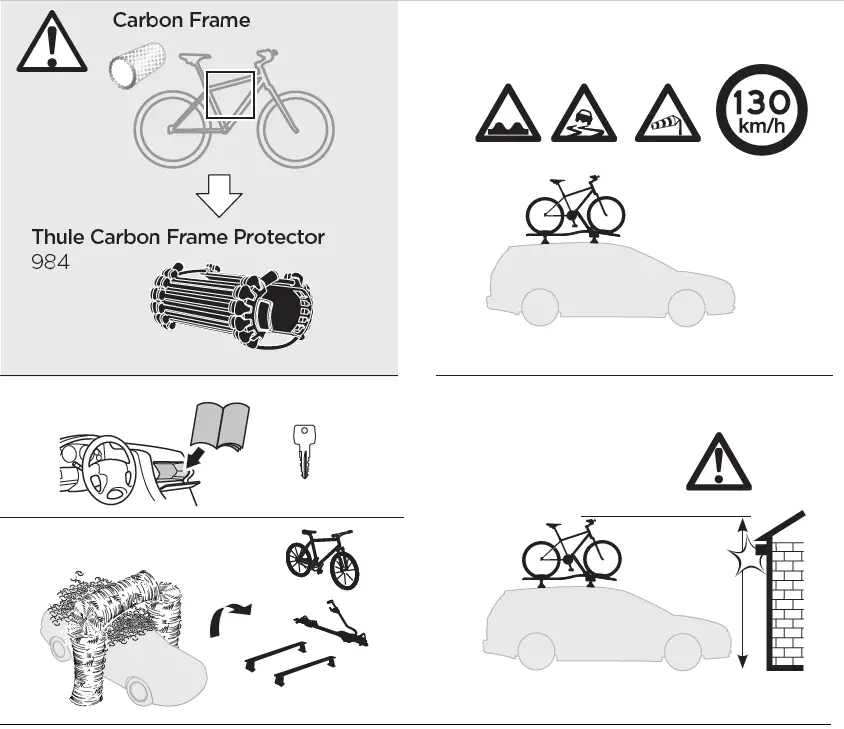 Carbon Frame

Thule Carbon Frame Protector
984

130
km/h