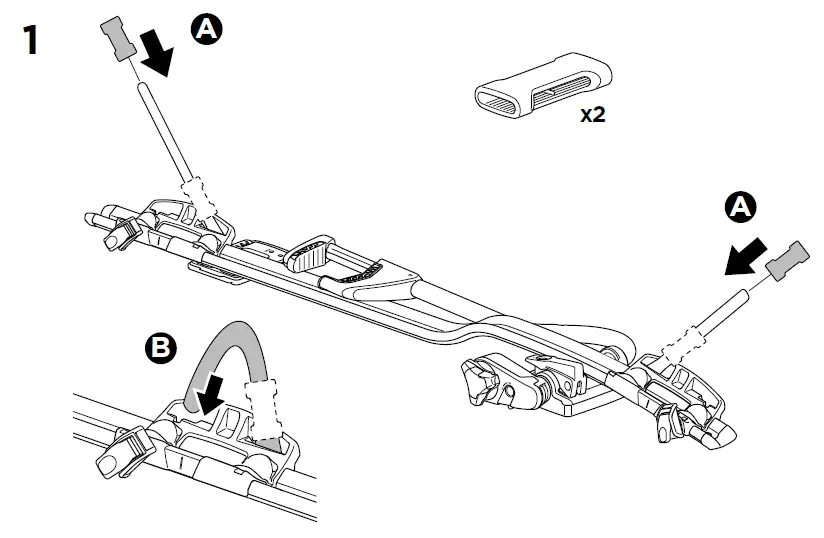 1
A
x2
A
B