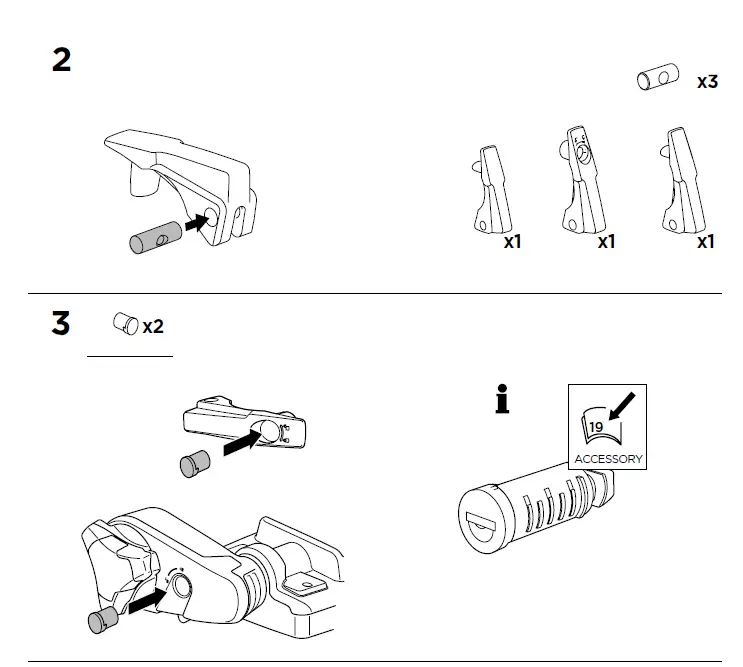 2

x3

x1

x1

x1

3

x2

i

19

ACCESSORY