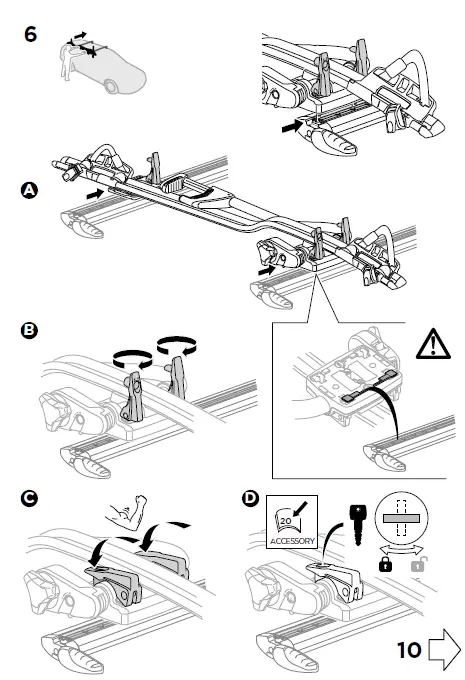 6

A

B

C

D

20

ACCESSORY

10