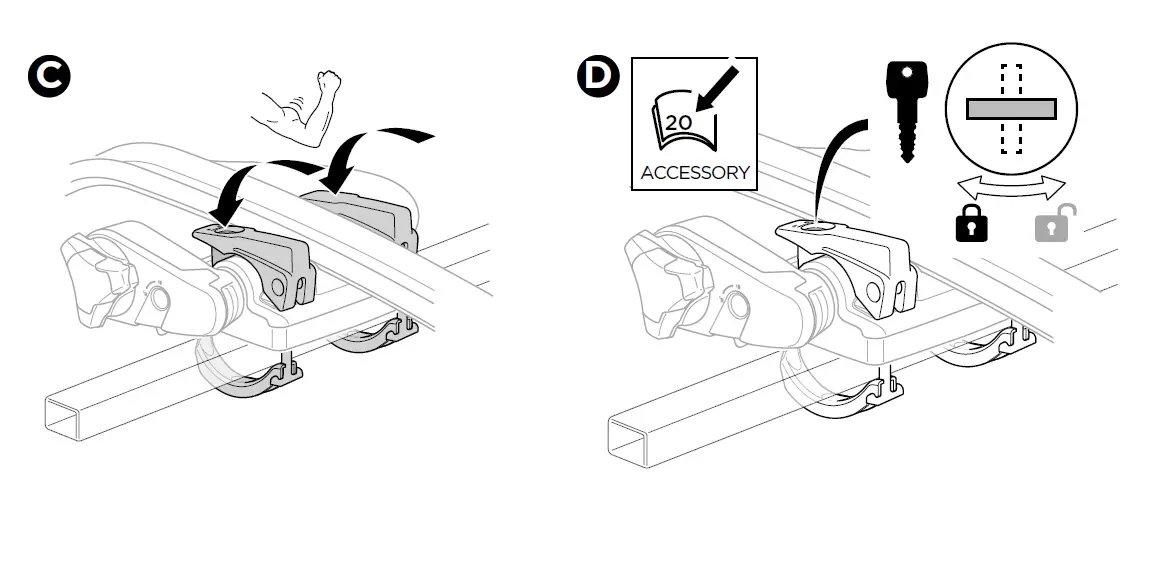 C

D

20

ACCESSORY