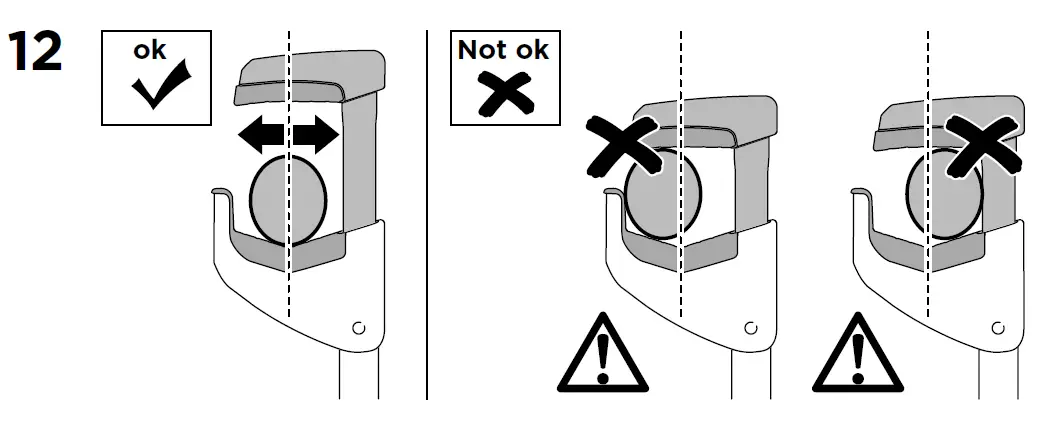 12

ok

Not ok