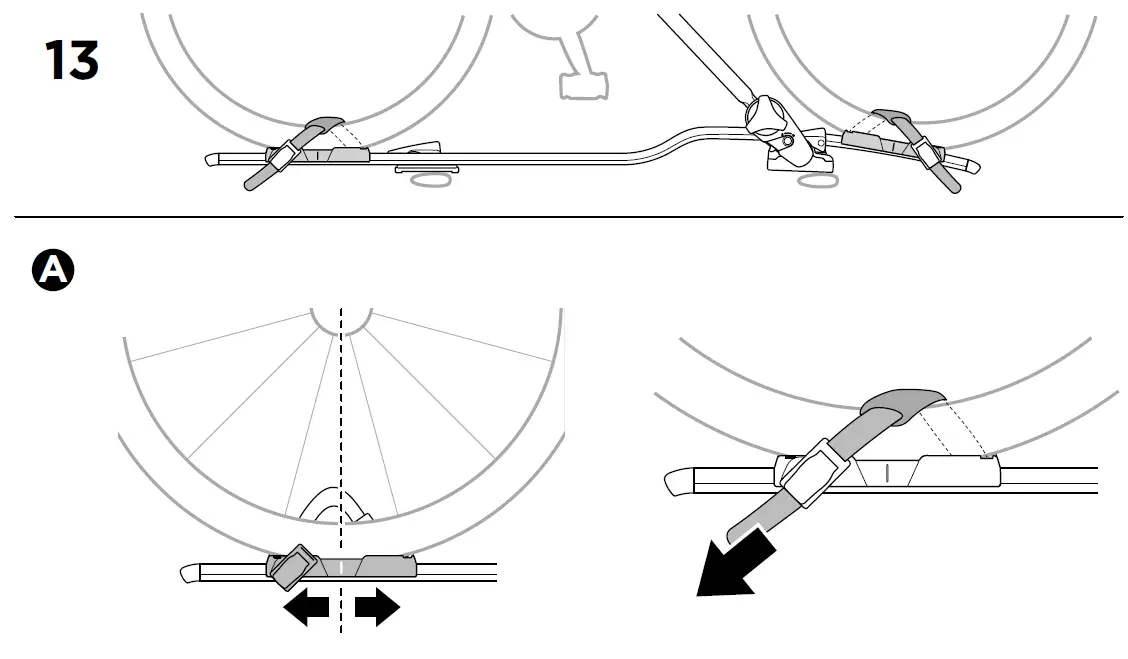 13

A