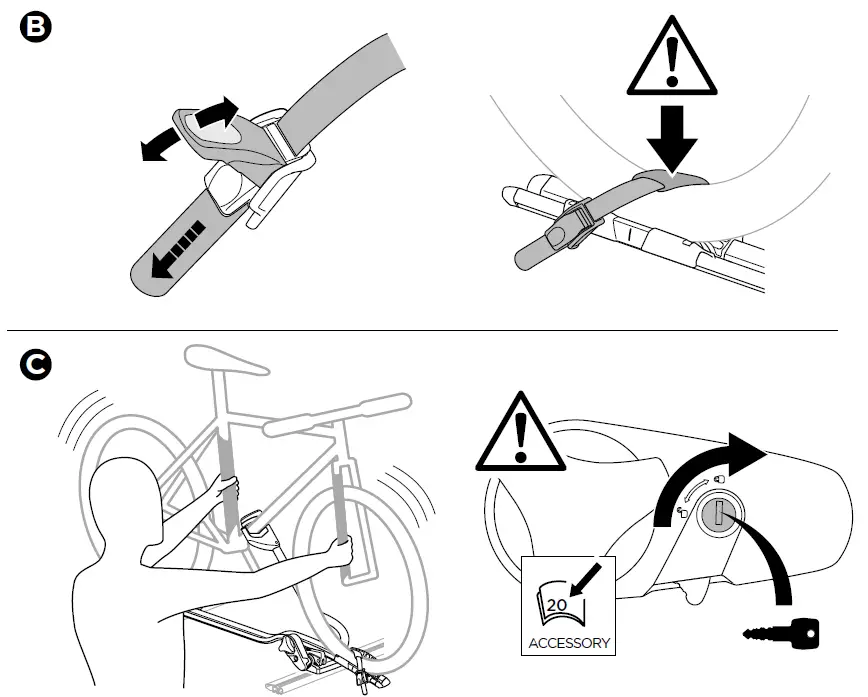 B

C

20

ACCESSORY