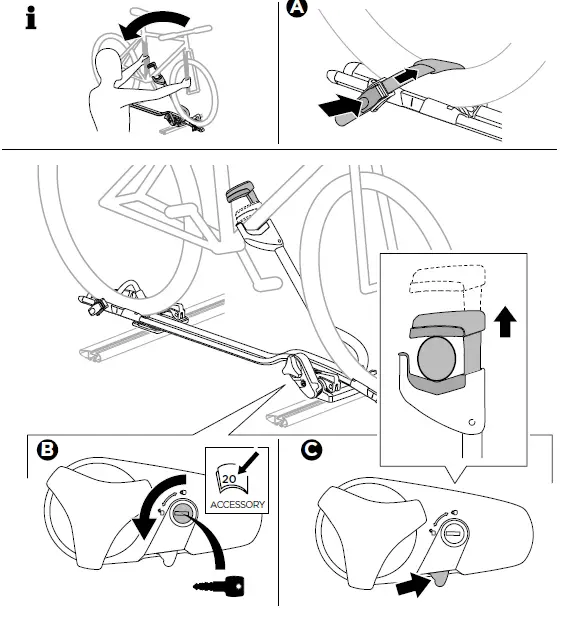 i

A

B

20
ACCESSORY

C