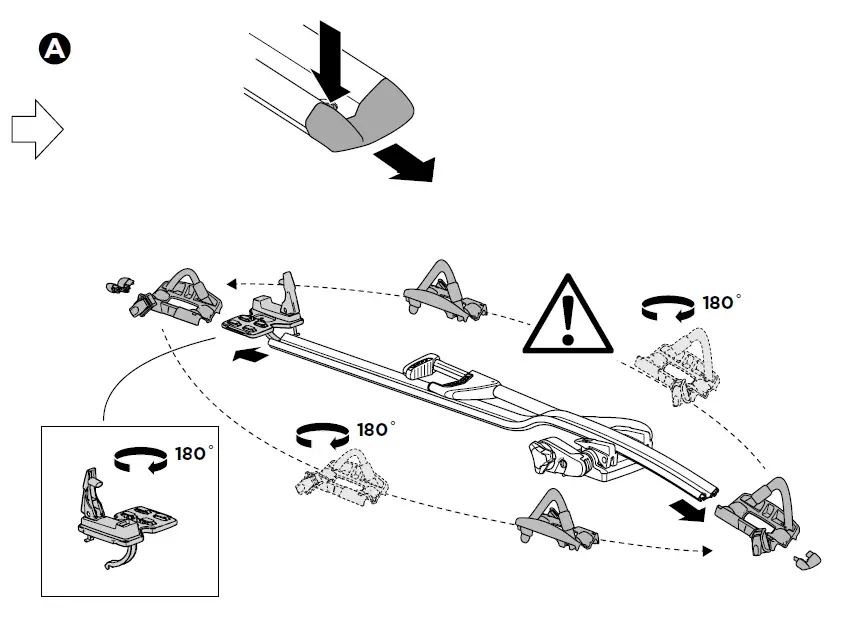 A

180°

180°

180°