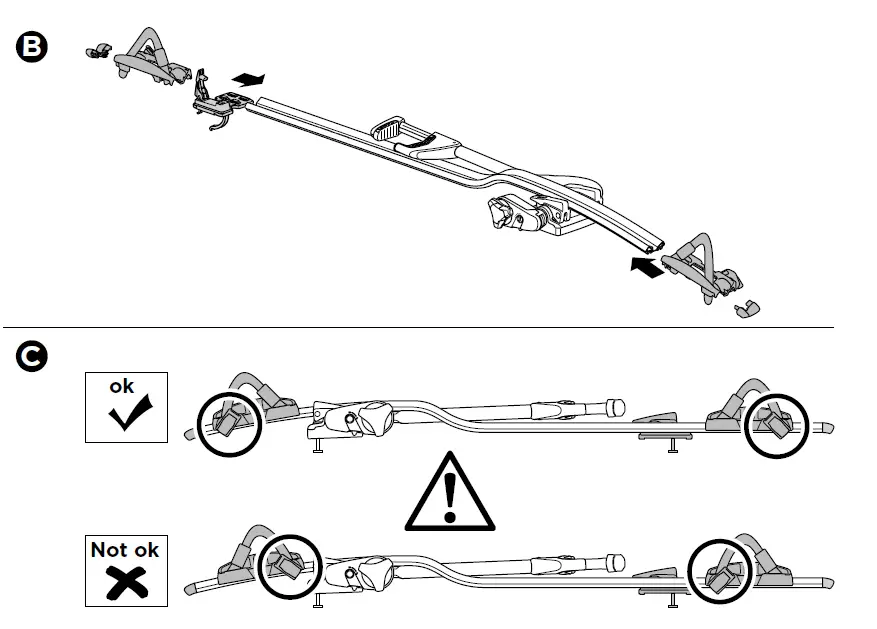 B

C

ok

Not ok