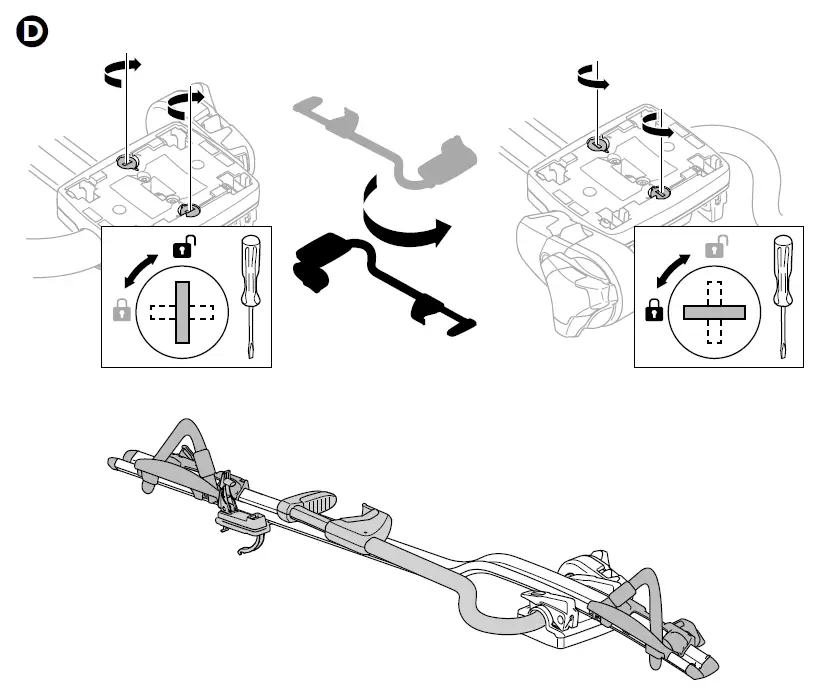 D