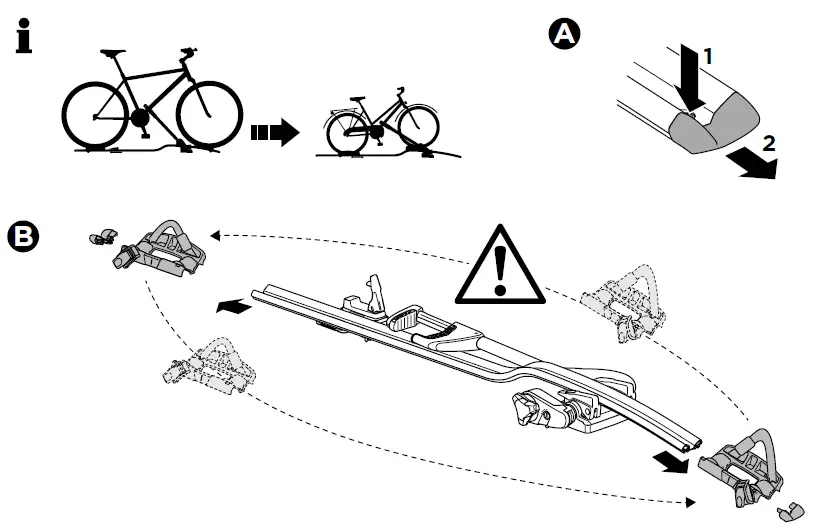 i

A

1

2

B