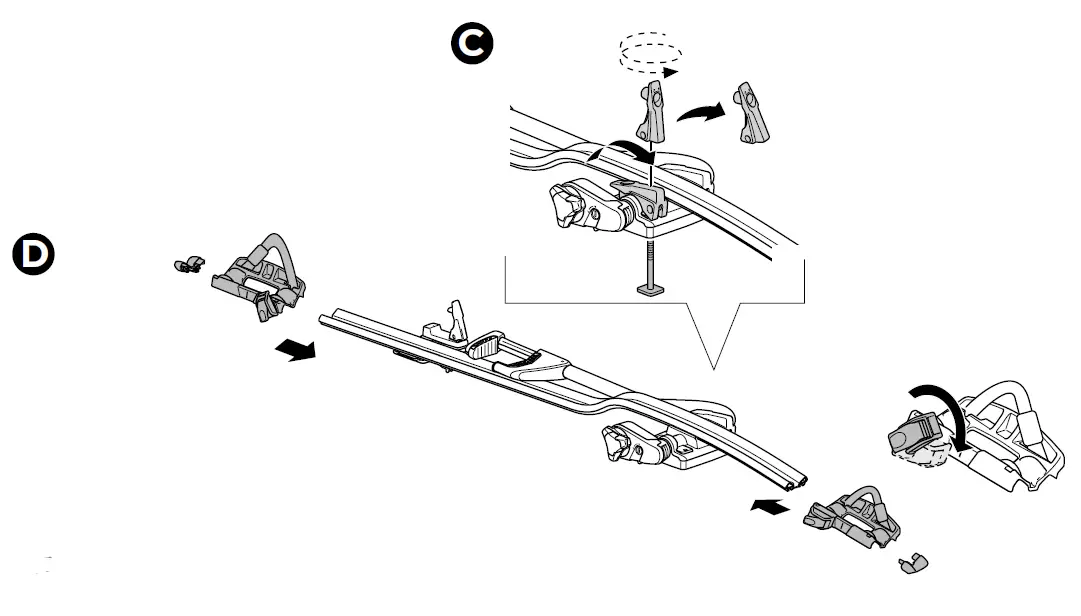 C

D