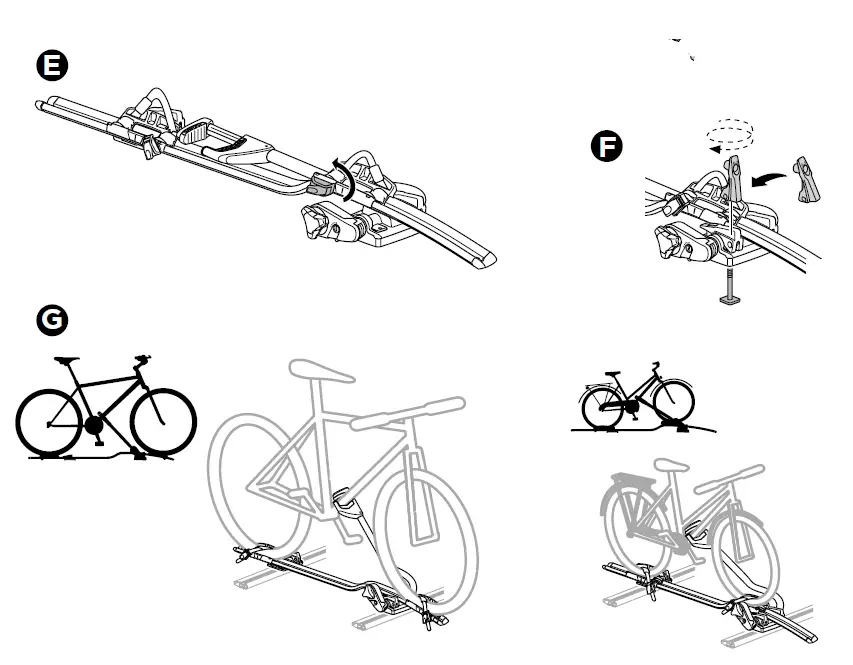 E

F

G