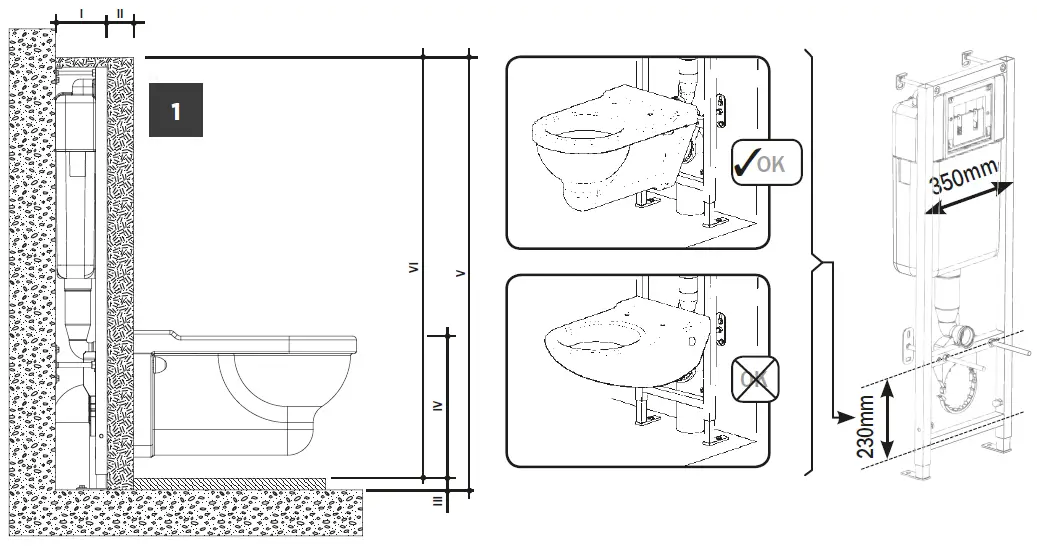 I
II
1
VI
V
IV
III
OK
OK
350mm
230mm