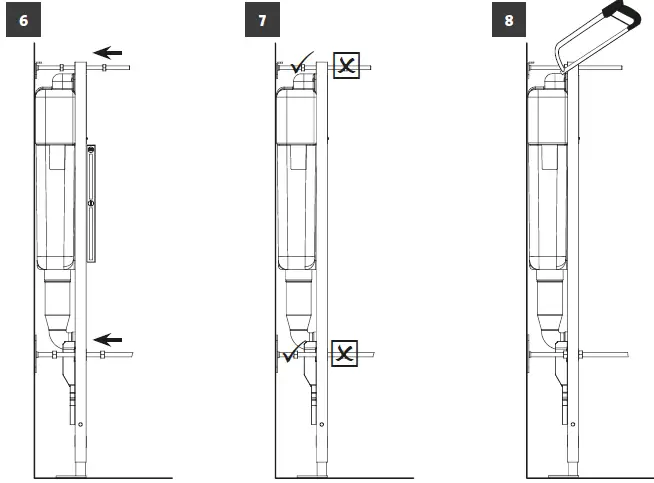 6

7

8