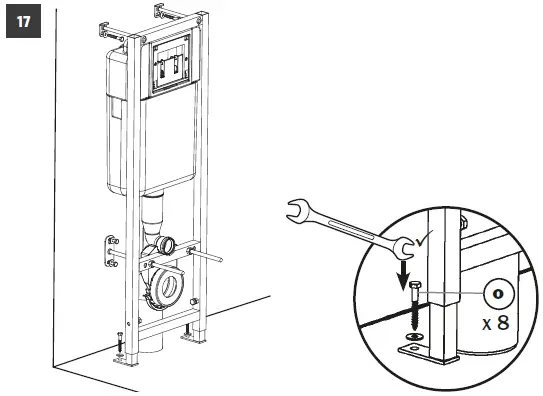 17

o
x 8