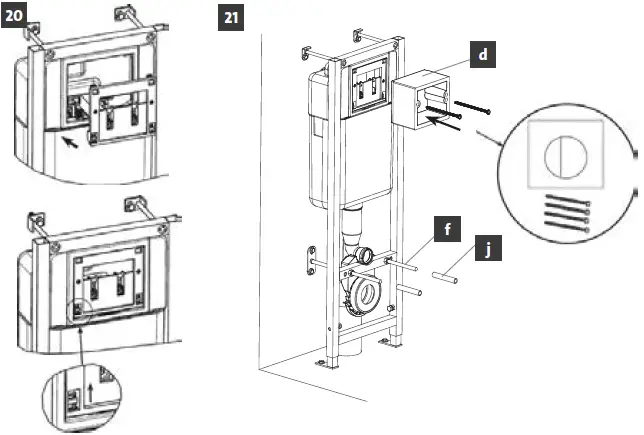 20

21

d

f

j